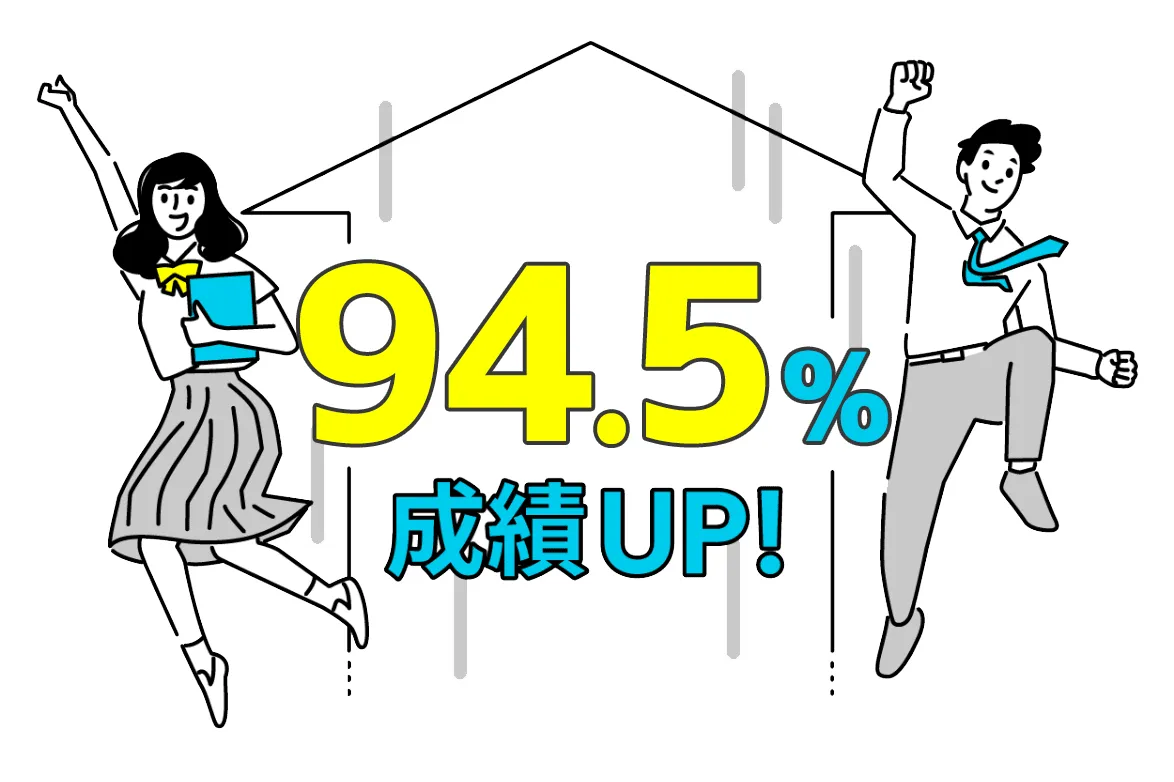 94.5%
成績UP!